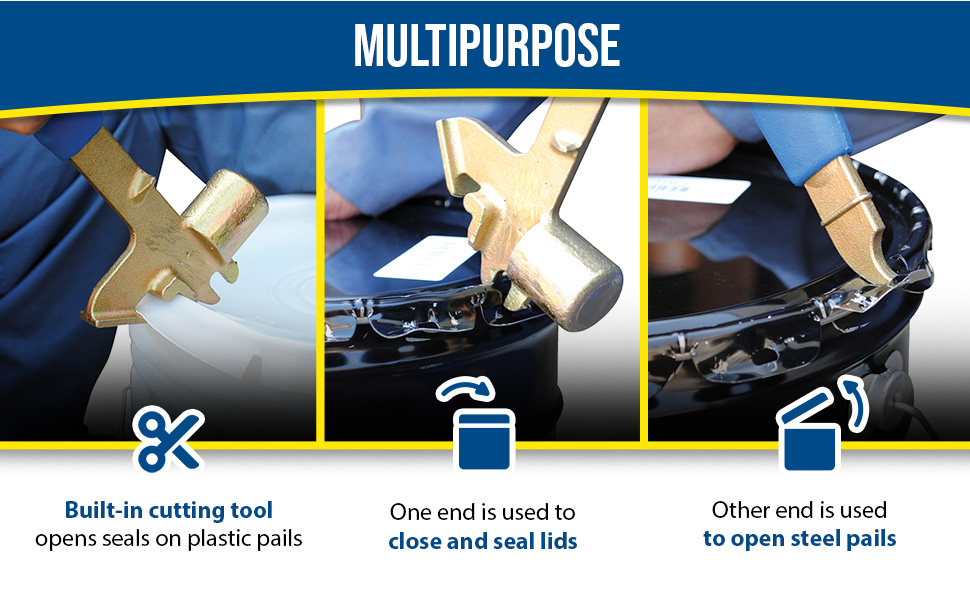 MULTIPURPOSE

Built-in cutting tool opens seals on plastic pails

One end is used to close and seal lids

Other end is used to open steel pails